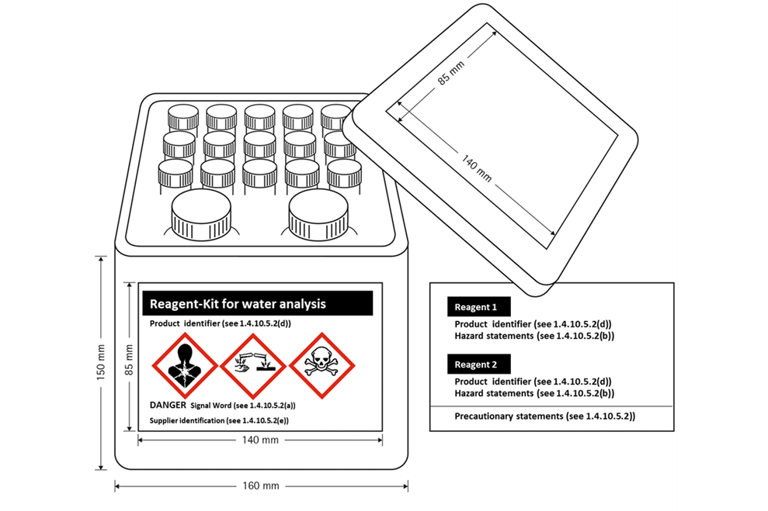 85 mm

140 mm

150 mm

85 mm

Reagent-Kit for water analysis

Product identifier (see 1.4.10.5.2(d))

DANGER Signal Word (see 1.4.10.5.2(a))

Supplier identification (see 1.4.10.5.2(e))

140 mm

160 mm

Reagent 1

Product identifier (see 1.4.10.5.2(d))
Hazard statements (see 1.4.10.5.2(b))

Reagent 2

Product identifier (see 1.4.10.5.2(d))
Hazard statements (see 1.4.10.5.2(b))

Precautionary statements (see 1.4.10.5.2))