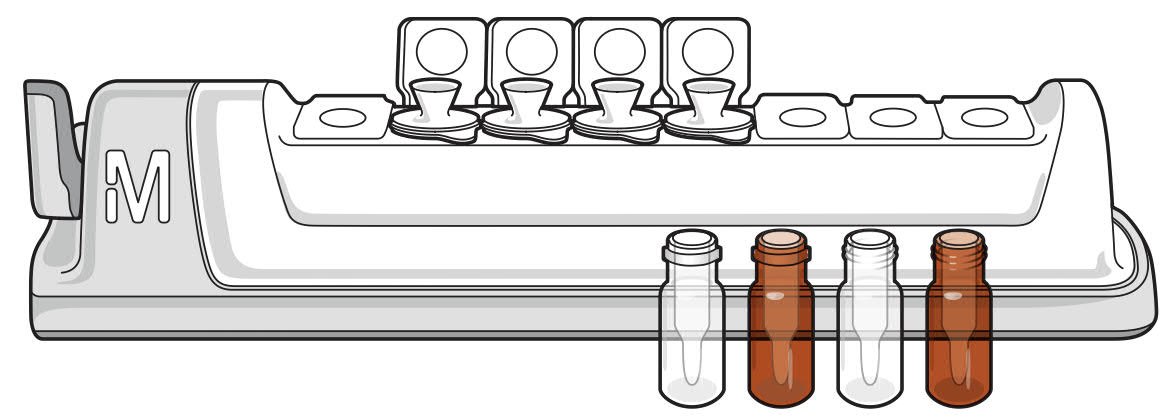 M