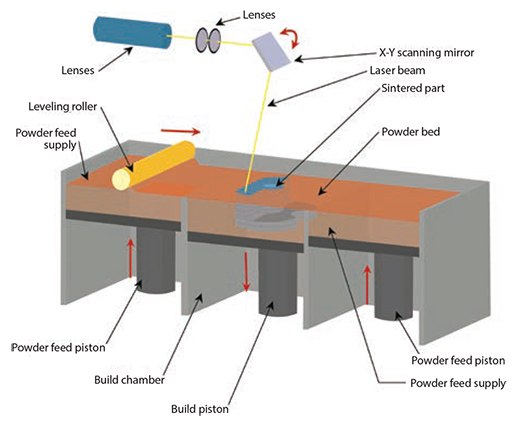 Lenses

Lenses

X-Y scanning mirror

Laser beam

Sintered part

Leveling roller

Powder feed supply

Powder bed

Powder feed piston

Build chamber

Build piston

Powder feed piston

Powder feed supply