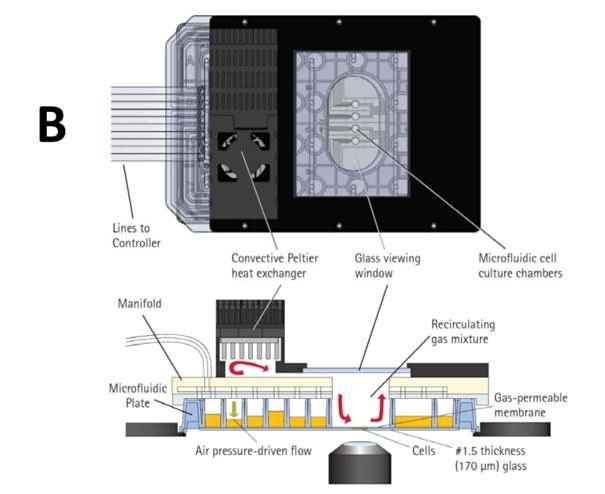 B

Lines to Controller

Convective Peltier heat exchanger

Glass viewing window

Microfluidic cell culture chambers

Manifold

Recirculating gas mixture

Microfluidic Plate

Gas-permeable membrane

Air pressure-driven flow

Cells

#1.5 thickness (170 μm) glass