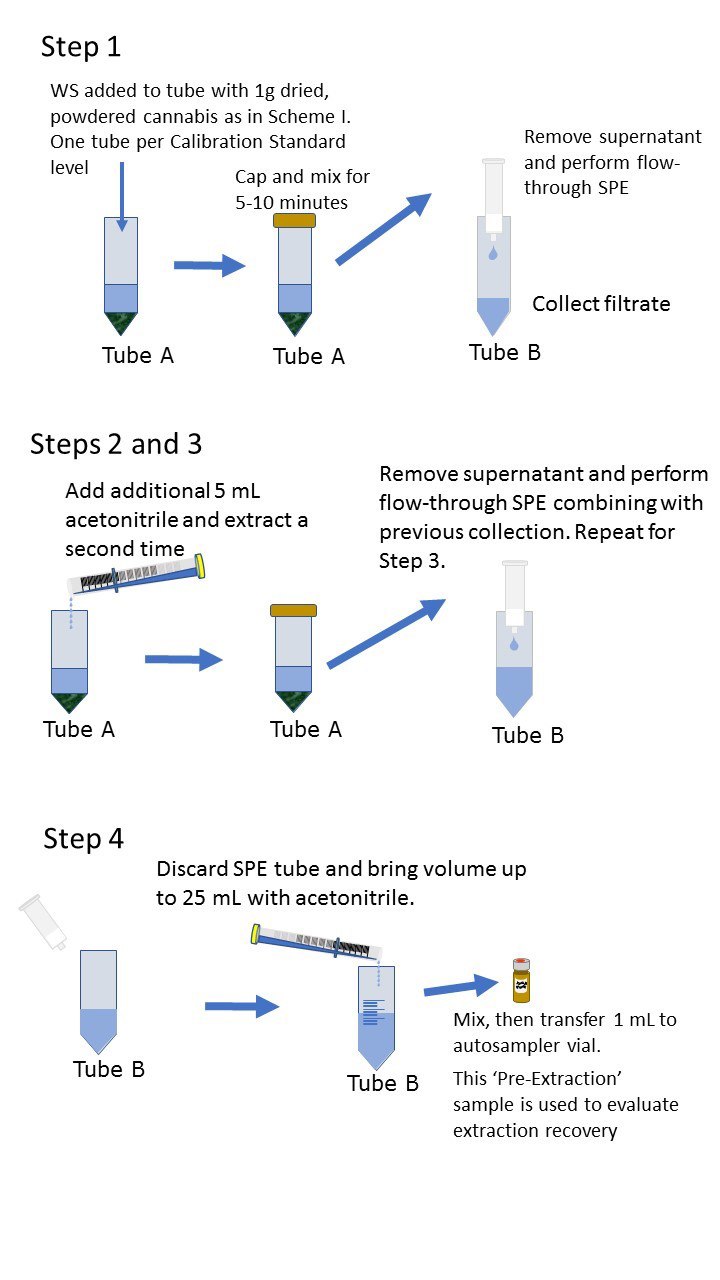 Step 1

WS added to tube with 1g dried, powdered cannabis as in Scheme I. One tube per Calibration Standard level

Cap and mix for 5-10 minutes

Remove supernatant and perform flow-through SPE

Collect filtrate

Tube A

Tube A

Tube B

Steps 2 and 3

Add additional 5 mL acetonitrile and extract a second time

Remove supernatant and perform flow-through SPE combining with previous collection. Repeat for Step 3.

Tube A

Tube A

Tube B

Step 4

Discard SPE tube and bring volume up to 25 mL with acetonitrile.

Tube B

Tube B

Mix, then transfer 1 mL to autosampler vial.

This 'Pre-Extraction' sample is used to evaluate extraction recovery